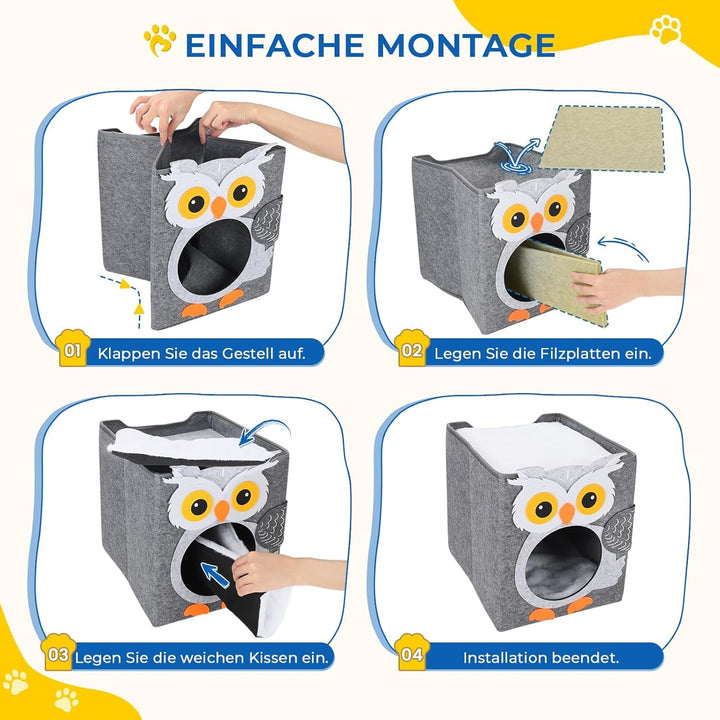 EINFACHE MONTAGE

01 Klappen Sie das Gestell auf.

02 Legen Sie die Filzplatten ein.

03 Legen Sie die weichen Kissen ein.

04 Installation beendet.