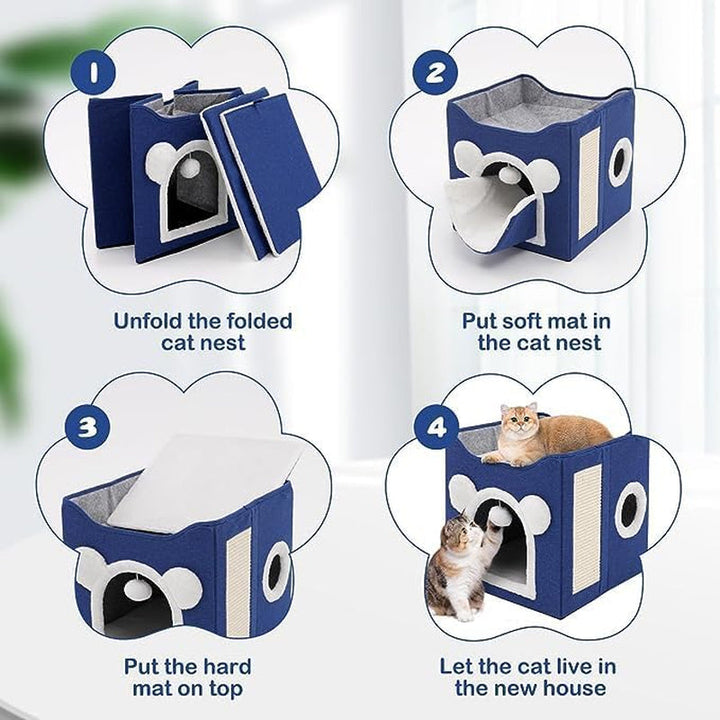 1

Unfold the folded cat nest

2

Put soft mat in the cat nest

3

Put the hard mat on top

4

Let the cat live in the new house