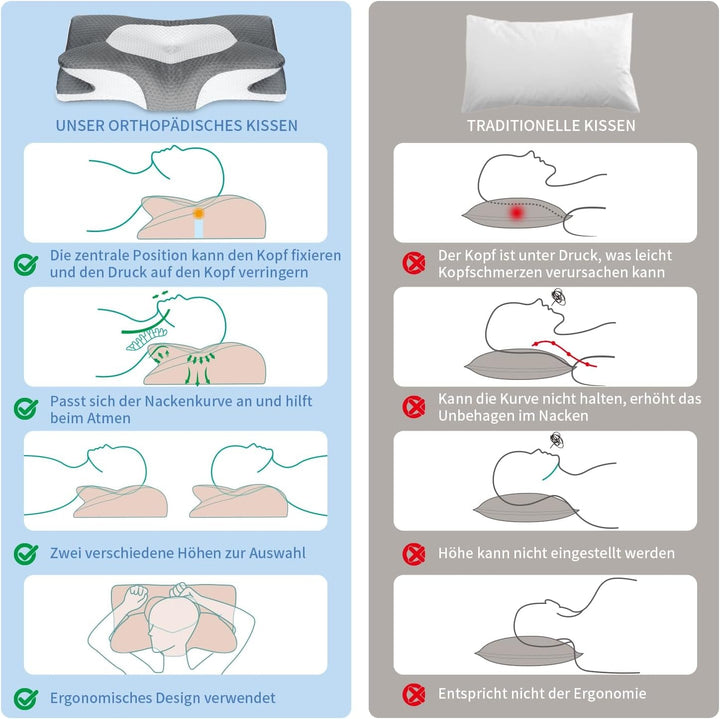 UNSER ORTHOPÄDISCHES KISSEN

Die zentrale Position kann den Kopf fixieren und den Druck auf den Kopf verringern

Passt sich der Nackenkurve an und hilft beim Atmen

Zwei verschiedene Höhen zur Auswahl

Ergonomisches Design verwendet

TRADITIONELLE KISSEN

Der Kopf ist unter Druck, was leicht Kopfschmerzen verursachen kann

Kann die Kurve nicht halten, erhöht das Unbehagen im Nacken

Höhe kann nicht eingestellt werden

Entspricht nicht der Ergonomie